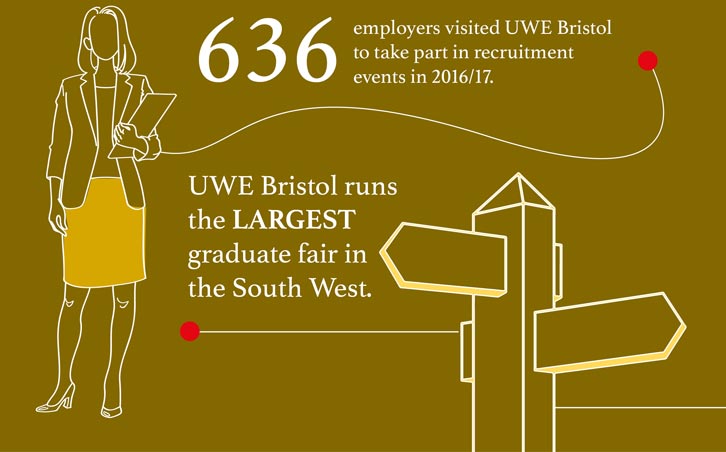 636 employers visited UWE Bristol to take part in recruitment events in 2016/17.

UWE Bristol runs the LARGEST graduate fair in the South West.