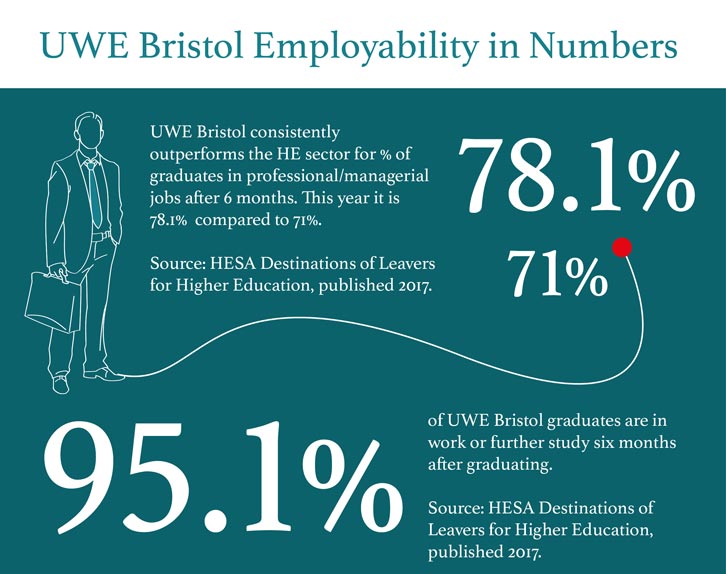 UWE Bristol Employability in Numbers

UWE Bristol consistently outperforms the HE sector for % of graduates in professional/managerial jobs after 6 months. This year it is 78.1% compared to 71%.

Source: HESA Destinations of Leavers for Higher Education, published 2017.

78.1%

71%

95.1%

of UWE Bristol graduates are in work or further study six months after graduating.

Source: HESA Destinations of Leavers for Higher Education, published 2017.