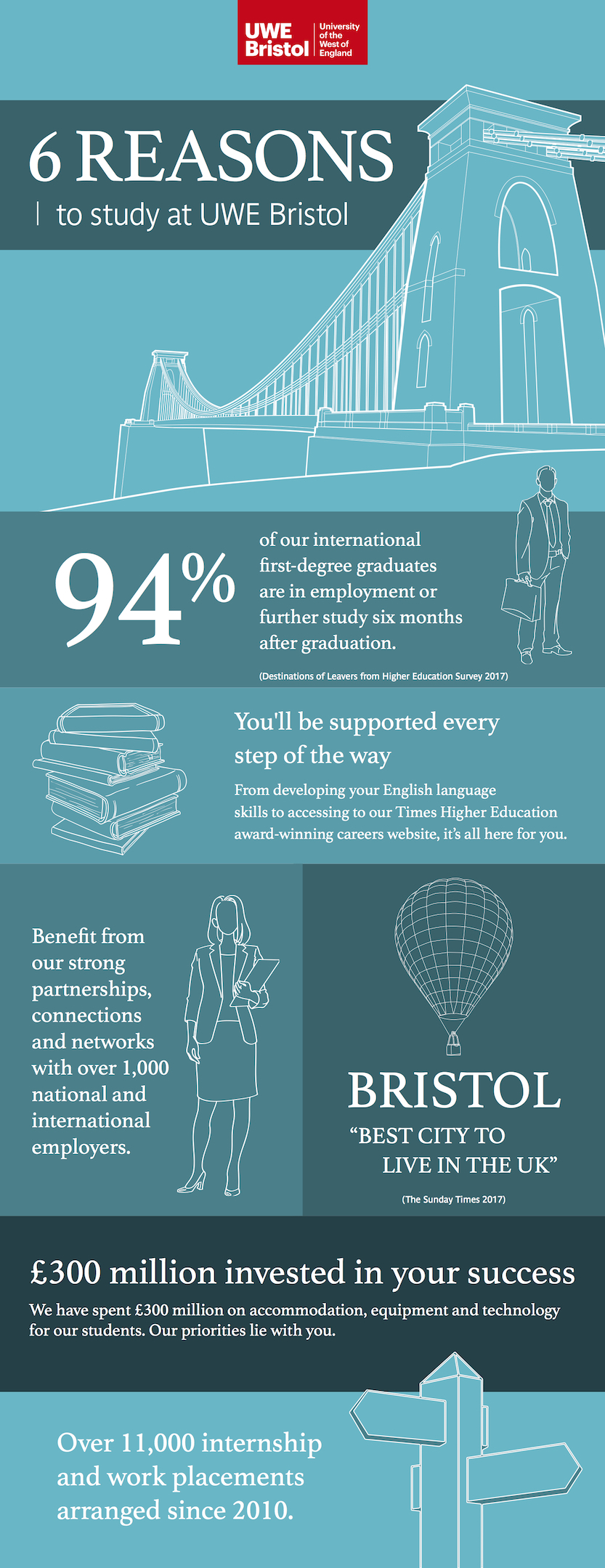 UWE Bristol University of the West of England

6 REASONS

to study at UWE Bristol

94%

of our international first-degree graduates are in employment or further study six months after graduation.

(Destinations of Leavers from Higher Education Survey 2017)

You'll be supported every step of the way

From developing your English language skills to accessing to our Times Higher Education award-winning careers website, it's all here for you.

Benefit from our strong partnerships, connections and networks with over 1,000 national and international employers.

BRISTOL

"BEST CITY TO LIVE IN THE UK"

(The Sunday Times 2017)

£300 million invested in your success

We have spent £300 million on accommodation, equipment and technology for our students. Our priorities lie with you.

Over 11,000 internship and work placements arranged since 2010.