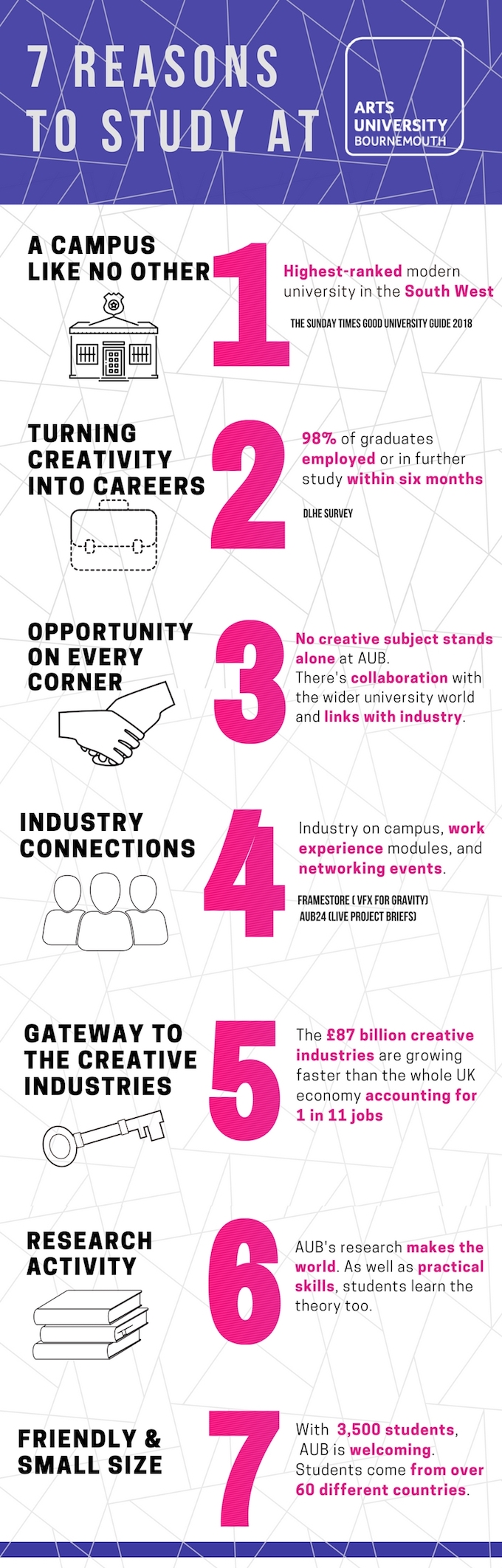 7 REASONS TO STUDY AT

ARTS UNIVERSITY BOURNEMOUTH

A CAMPUS LIKE NO OTHER

1

Highest-ranked modern university in the South West

THE SUNDAY TIMES GOOD UNIVERSITY GUIDE 2018

TURNING CREATIVITY INTO CAREERS

2

98% of graduates employed or in further study within six months

DLHE SURVEY

OPPORTUNITY ON EVERY CORNER

3

No creative subject stands alone at AUB. There's collaboration with the wider university world and links with industry.

INDUSTRY CONNECTIONS

4

Industry on campus, work experience modules, and networking events.

FRAMESTORE ( VFX FOR GRAVITY)
AUB24 (LIVE PROJECT BRIEFS)

GATEWAY TO THE CREATIVE INDUSTRIES

5

The £87 billion creative industries are growing faster than the whole UK economy accounting for 1 in 11 jobs

RESEARCH ACTIVITY

6

AUB's research makes the world. As well as practical skills, students learn the theory too.

FRIENDLY & SMALL SIZE

7

With 3,500 students, AUB is welcoming. Students come from over 60 different countries.