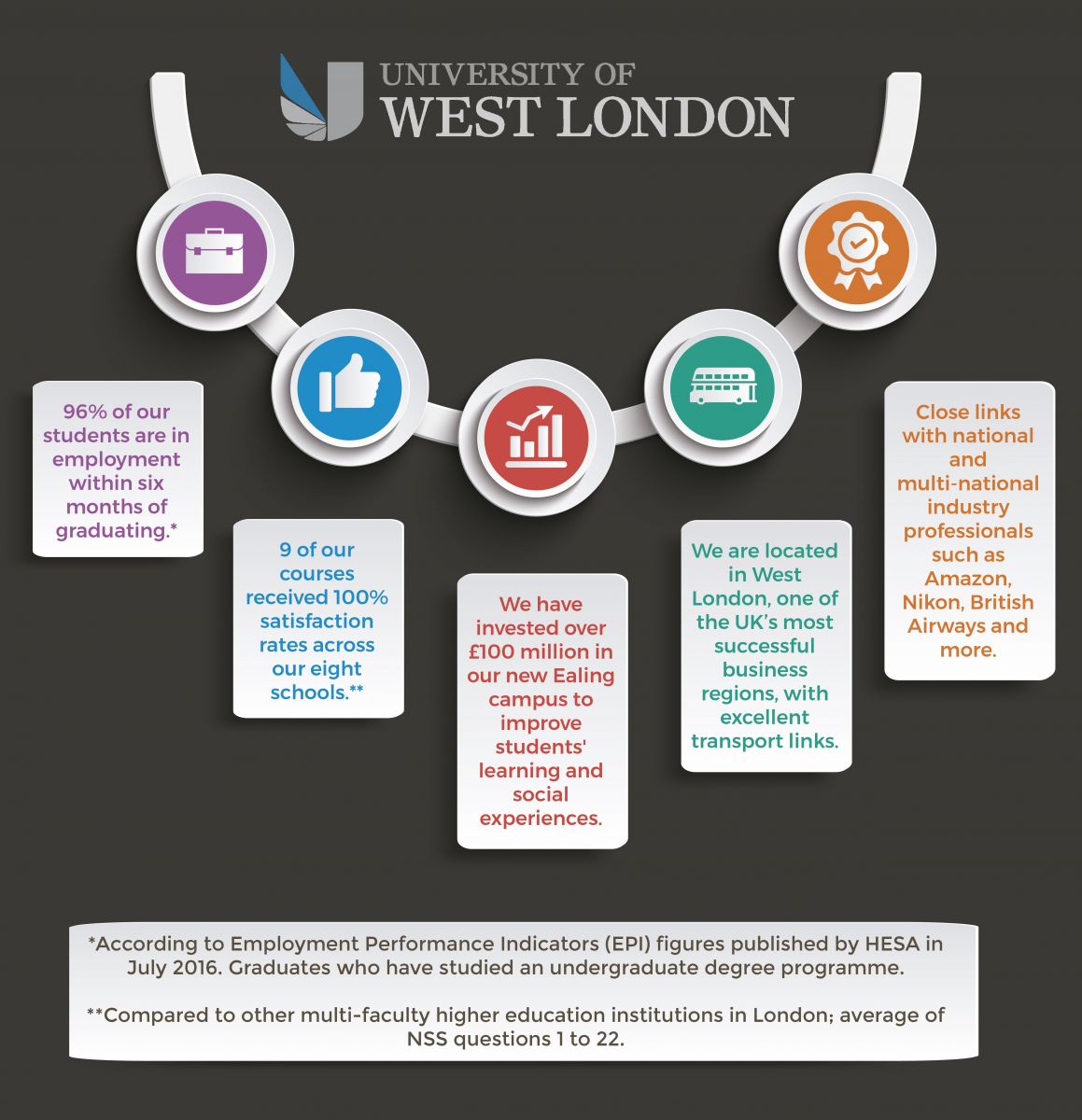 UNIVERSITY OF
WEST LONDON

96% of our students are in employment within six months of graduating.*

9 of our courses received 100% satisfaction rates across our eight schools.**

We have invested over £100 million in our new Ealing campus to improve students' learning and social experiences.

We are located in West London, one of the UK's most successful business regions, with excellent transport links.

Close links with national and multi-national industry professionals such as Amazon, Nikon, British Airways and more.

*According to Employment Performance Indicators (EPI) figures published by HESA in July 2016. Graduates who have studied an undergraduate degree programme.

**Compared to other multi-faculty higher education institutions in London; average of NSS questions 1 to 22.