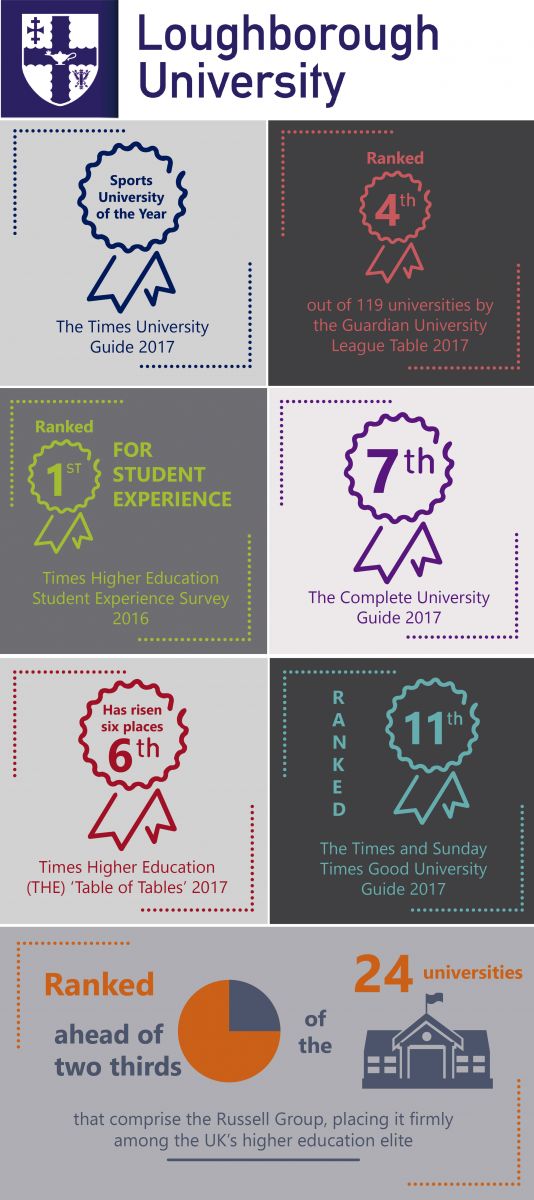 Loughborough University

Sports University of the Year

The Times University Guide 2017

Ranked

4th

out of 119 universities by the Guardian University League Table 2017

Ranked

1ST

FOR STUDENT EXPERIENCE

Times Higher Education Student Experience Survey 2016

7th

The Complete University Guide 2017

Has risen six places

6th

Times Higher Education (THE) 'Table of Tables' 2017

RANKED

11th

The Times and Sunday Times Good University Guide 2017

Ranked ahead of two thirds of the 24 universities

that comprise the Russell Group, placing it firmly among the UK's higher education elite