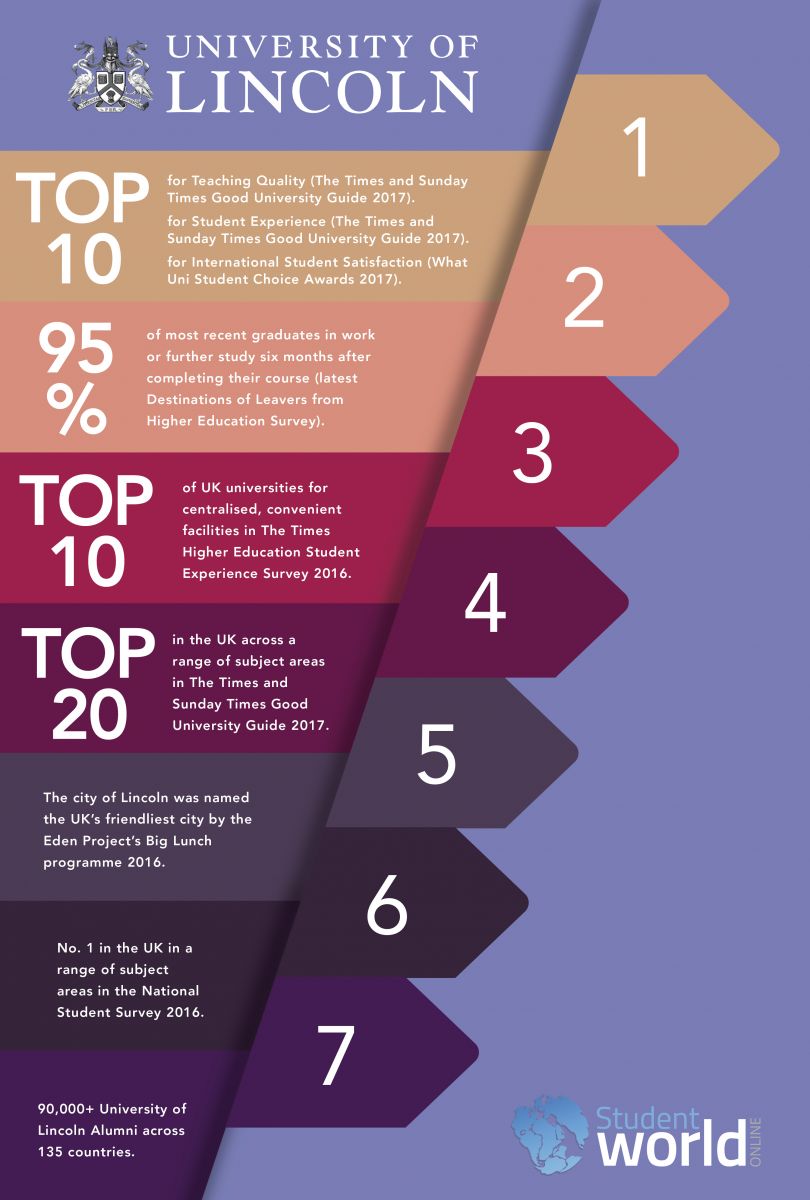 UNIVERSITY OF LINCOLN

1

TOP 10

for Teaching Quality (The Times and Sunday Times Good University Guide 2017).

for Student Experience (The Times and Sunday Times Good University Guide 2017).

for International Student Satisfaction (What Uni Student Choice Awards 2017).

2

95 %

of most recent graduates in work or further study six months after completing their course (latest Destinations of Leavers from Higher Education Survey).

3

TOP 10

of UK universities for centralised, convenient facilities in The Times Higher Education Student Experience Survey 2016.

4

TOP 20

in the UK across a range of subject areas in The Times and Sunday Times Good University Guide 2017.

5

The city of Lincoln was named the UK's friendliest city by the Eden Project's Big Lunch programme 2016.

6

No. 1 in the UK in a range of subject areas in the National Student Survey 2016.

7

90,000+ University of Lincoln Alumni across 135 countries.

Student world ONLINE