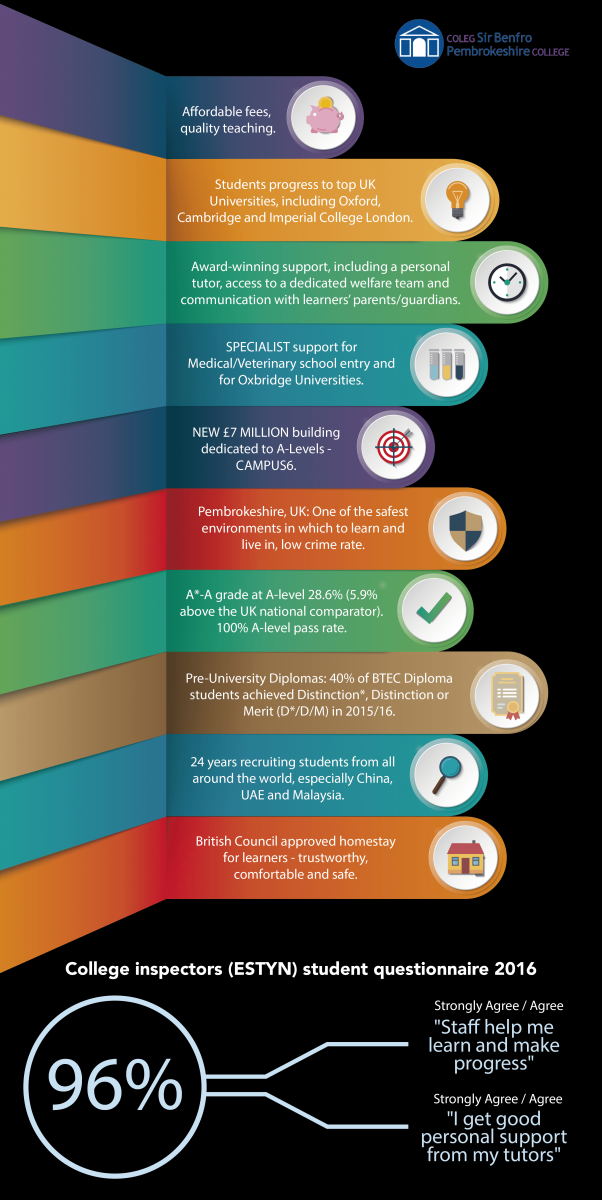 COLEG Sir Benfro
Pembrokeshire COLLEGE

Affordable fees, quality teaching.

Students progress to top UK Universities, including Oxford, Cambridge and Imperial College London.

Award-winning support, including a personal tutor, access to a dedicated welfare team and communication with learners' parents/guardians.

SPECIALIST support for Medical/Veterinary school entry and for Oxbridge Universities.

NEW £7 MILLION building dedicated to A-Levels - CAMPUS6.

Pembrokeshire, UK: One of the safest environments in which to learn and live in, low crime rate.

A*-A grade at A-level 28.6% (5.9% above the UK national comparator). 100% A-level pass rate.

Pre-University Diplomas: 40% of BTEC Diploma students achieved Distinction*, Distinction or Merit (D*/D/M) in 2015/16.

24 years recruiting students from all around the world, especially China, UAE and Malaysia.

British Council approved homestay for learners - trustworthy, comfortable and safe.

College inspectors (ESTYN) student questionnaire 2016

96%

Strongly Agree / Agree
"Staff help me learn and make progress"

Strongly Agree / Agree
"I get good personal support from my tutors"