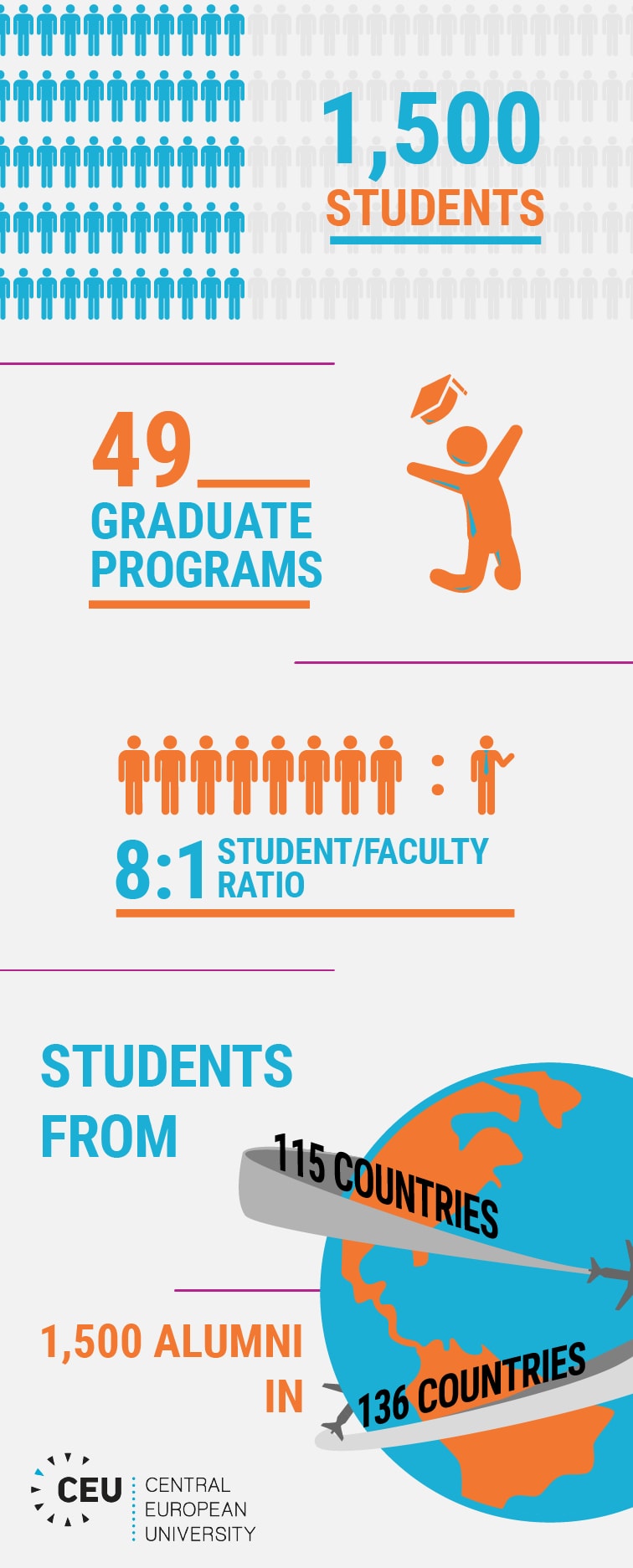 1,500
STUDENTS

49
GRADUATE PROGRAMS

8:1 STUDENT/FACULTY RATIO

STUDENTS FROM

115 COUNTRIES

1,500 ALUMNI IN

136 COUNTRIES

CEU CENTRAL EUROPEAN UNIVERSITY