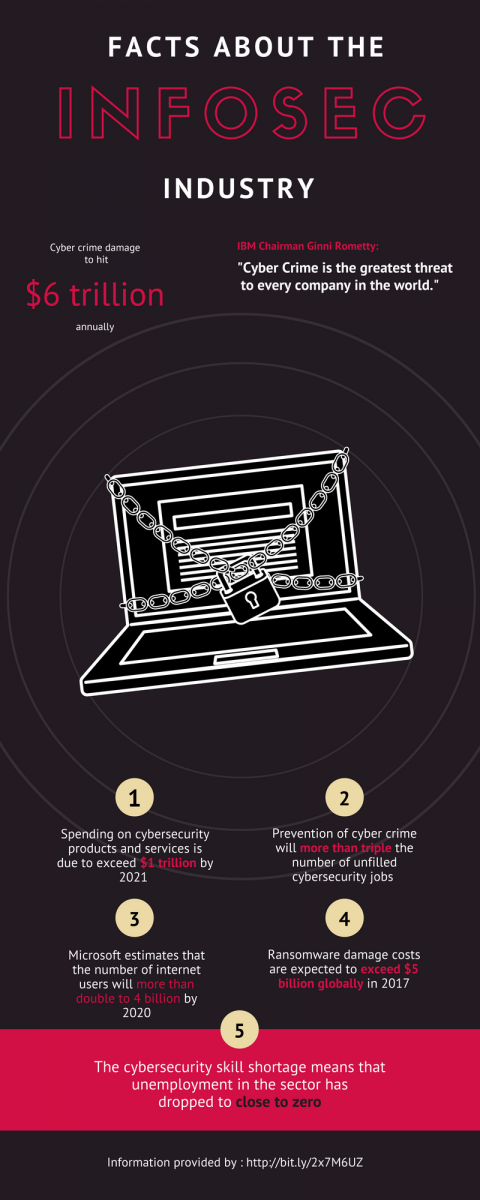 FACTS ABOUT THE

INFOSEC

INDUSTRY

Cyber crime damage to hit

$6 trillion

annually

IBM Chairman Ginni Rometty:

"Cyber Crime is the greatest threat to every company in the world."

1

Spending on cybersecurity products and services is due to exceed $1 trillion by 2021

2

Prevention of cyber crime will more than triple the number of unfilled cybersecurity jobs

3

Microsoft estimates that the number of internet users will more than double to 4 billion by 2020

4

Ransomware damage costs are expected to exceed $5 billion globally in 2017

5

The cybersecurity skill shortage means that unemployment in the sector has dropped to close to zero

Information provided by : http://bit.ly/2x7M6UZ